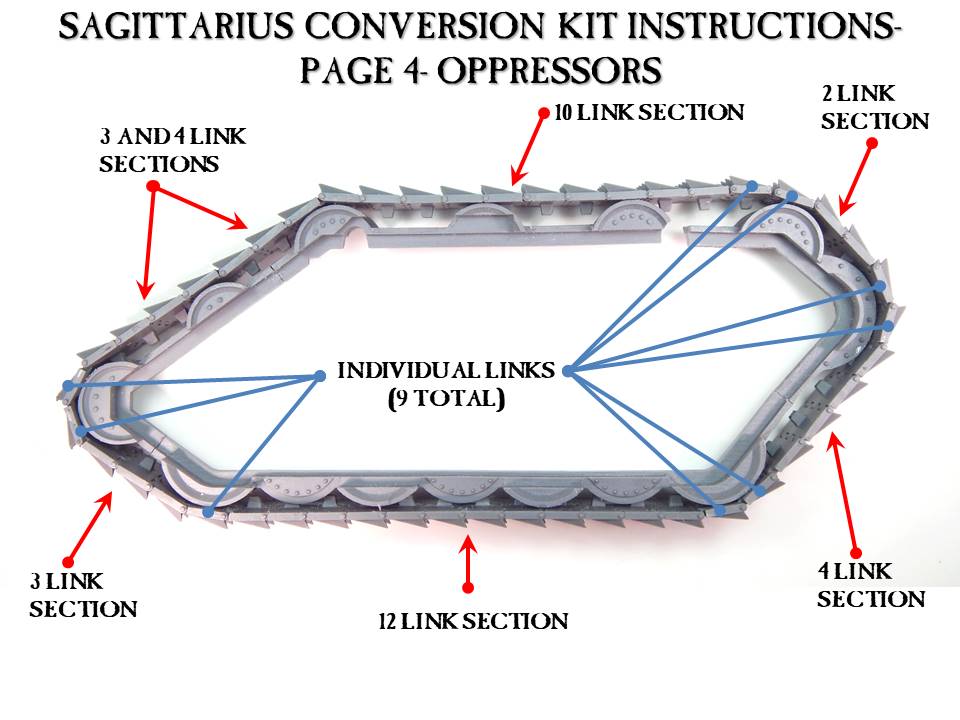 SAGITTARIUS CONVERSION KIT INSTRUCTIONS- PAGE 4- OPPRESSORS

3 AND 4 LINK SECTIONS

10 LINK SECTION

2 LINK SECTION

INDIVIDUAL LINKS (9 TOTAL)

3 LINK SECTION

12 LINK SECTION

4 LINK SECTION