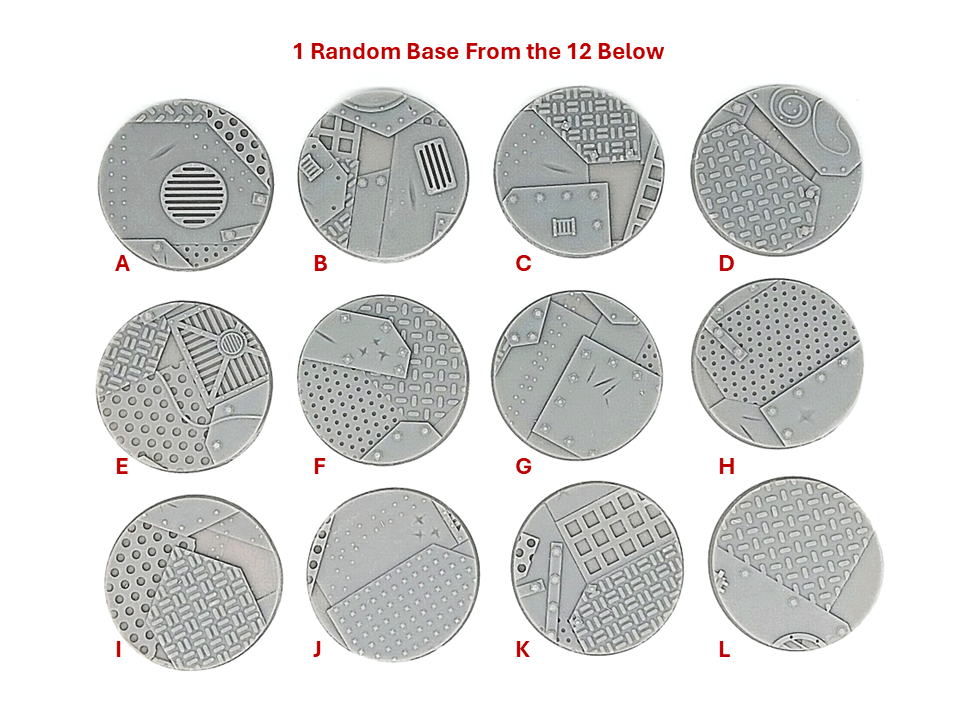 1 Random Base From the 12 Below

A B C D

E F G H

I J K L