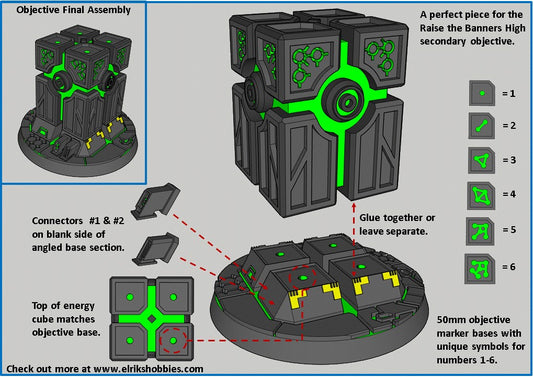 Objective Final Assembly

A perfect piece for the Raise the Banners High secondary objective.

= 1

= 2

= 3

= 4

= 5

= 6

Connectors #1 & #2 on blank side of angled base section.

Glue together or leave separate.

Top of energy cube matches objective base.

50mm objective marker bases with unique symbols for numbers 1-6.

Check out more at www.elrikshobbies.com